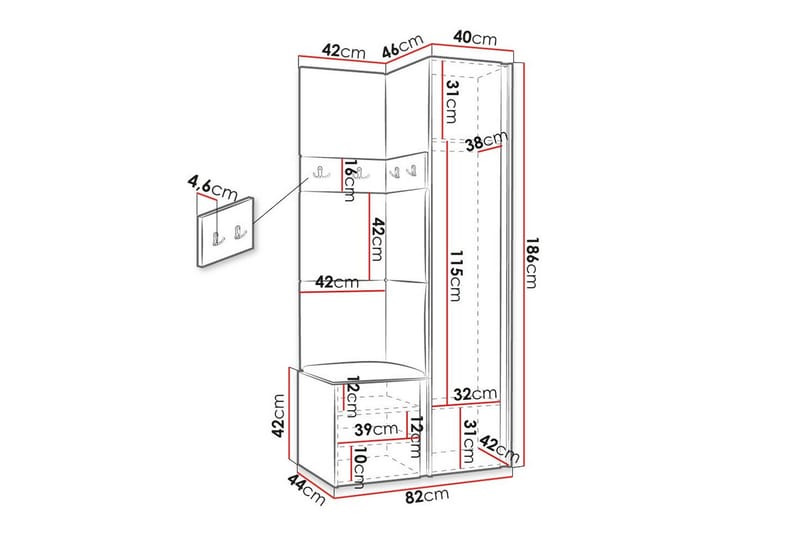 42cm
46cm
40cm
31cm
38cm
4,6cm
16cm
42cm
115cm
186cm
42cm
12cm
32cm
42cm
39cm
12cm
31cm
42cm
10cm
44cm
82cm